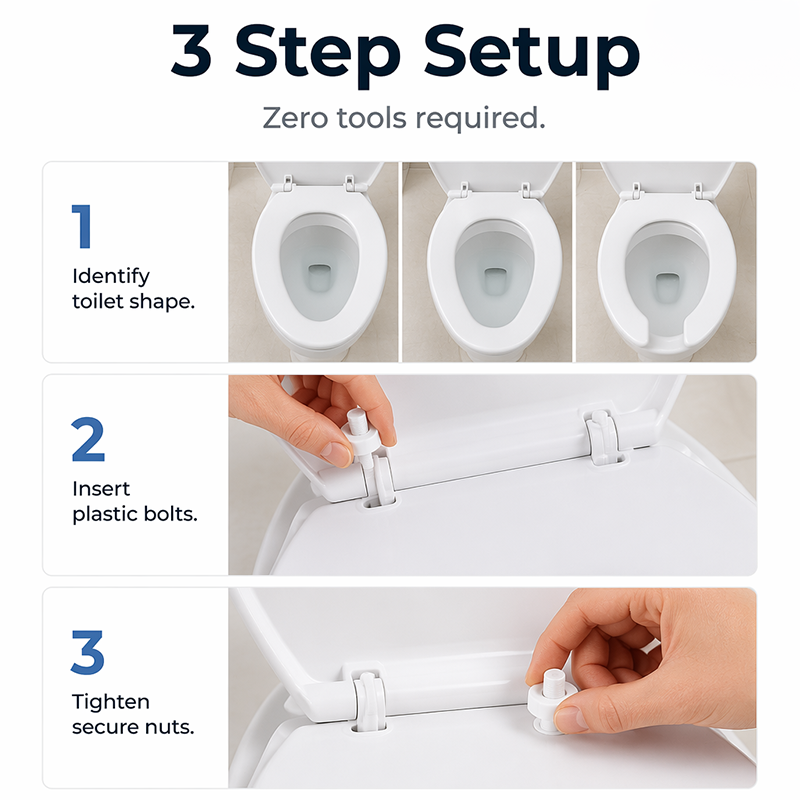 3 Step Setup

Zero tools required.

1

Identify toilet shape.

2

Insert plastic bolts.

3

Tighten secure nuts.